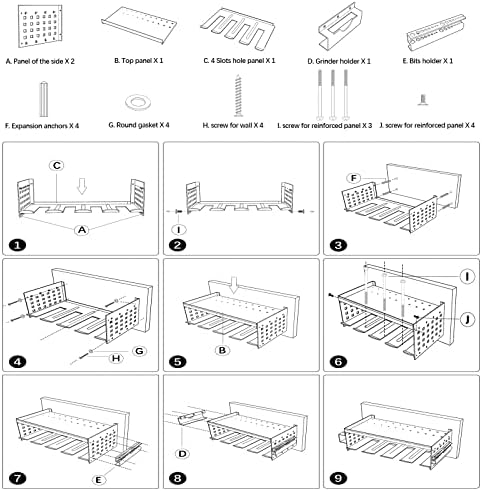 A. Panel of the side X 2

B. Top panel X 1

C. 4 Slots hole panel X 1

D. Grinder holder X 1

E. Bits holder X 1

F. Expansion anchors X 4

G. Round gasket X 4

H. screw for wall X 4

I. screw for reinforced panel X 3

J. screw for reinforced panel X 4

C
A
1

I
2

F
3

G
H
4

B
5

I
J
6

E
7

D
8

9