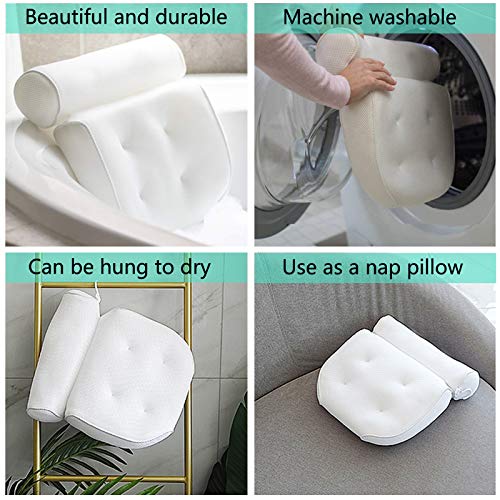 Beautiful and durable

Machine washable

Can be hung to dry

Use as a nap pillow