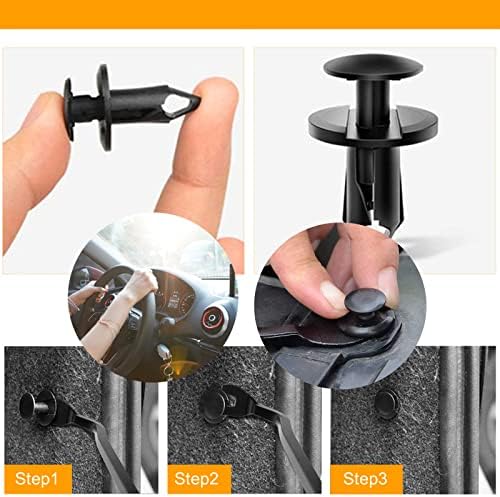 Step1

Step2

Step3