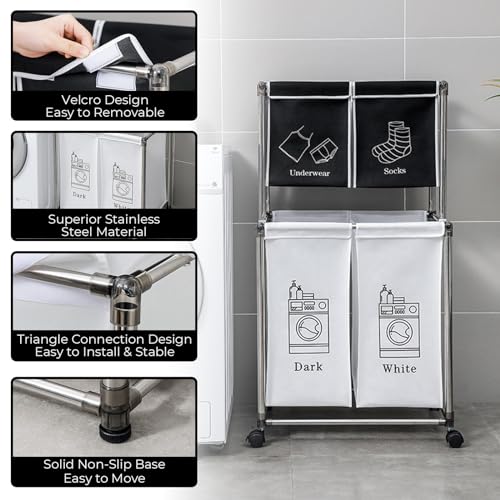 Velcro Design
Easy to Removable

Dark

Superior Stainless
Steel Material

Triangle Connection Design
Easy to Install & Stable

Solid Non-Slip Base
Easy to Move

Underwear

Socks

Dark

White