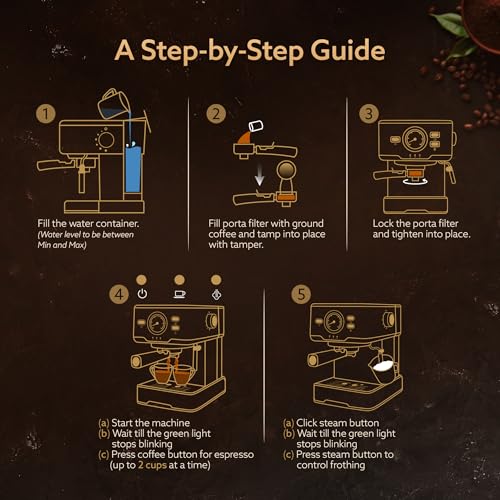 A Step-by-Step Guide

1

Fill the water container.
(Water level to be between Min and Max)

2

Fill porta filter with ground coffee and tamp into place with tamper.

3

Lock the porta filter and tighten into place.

4

(a) Start the machine
(b) Wait till the green light stops blinking
(c) Press coffee button for espresso (up to 2 cups at a time)

5

(a) Click steam button
(b) Wait till the green light stops blinking
(c) Press steam button to control frothing