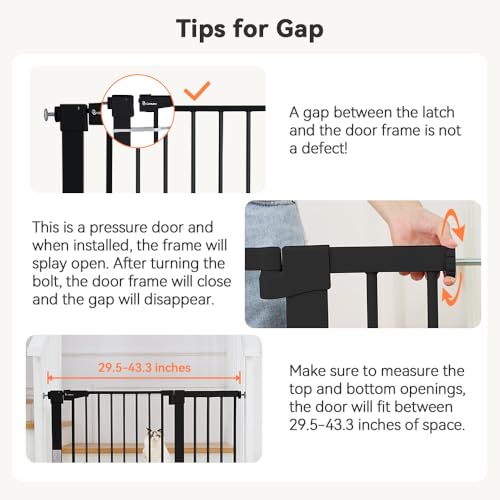 Tips for Gap

A gap between the latch and the door frame is not a defect!

This is a pressure door and when installed, the frame will splay open. After turning the bolt, the door frame will close and the gap will disappear.

29.5-43.3 inches

Make sure to measure the top and bottom openings, the door will fit between 29.5-43.3 inches of space.