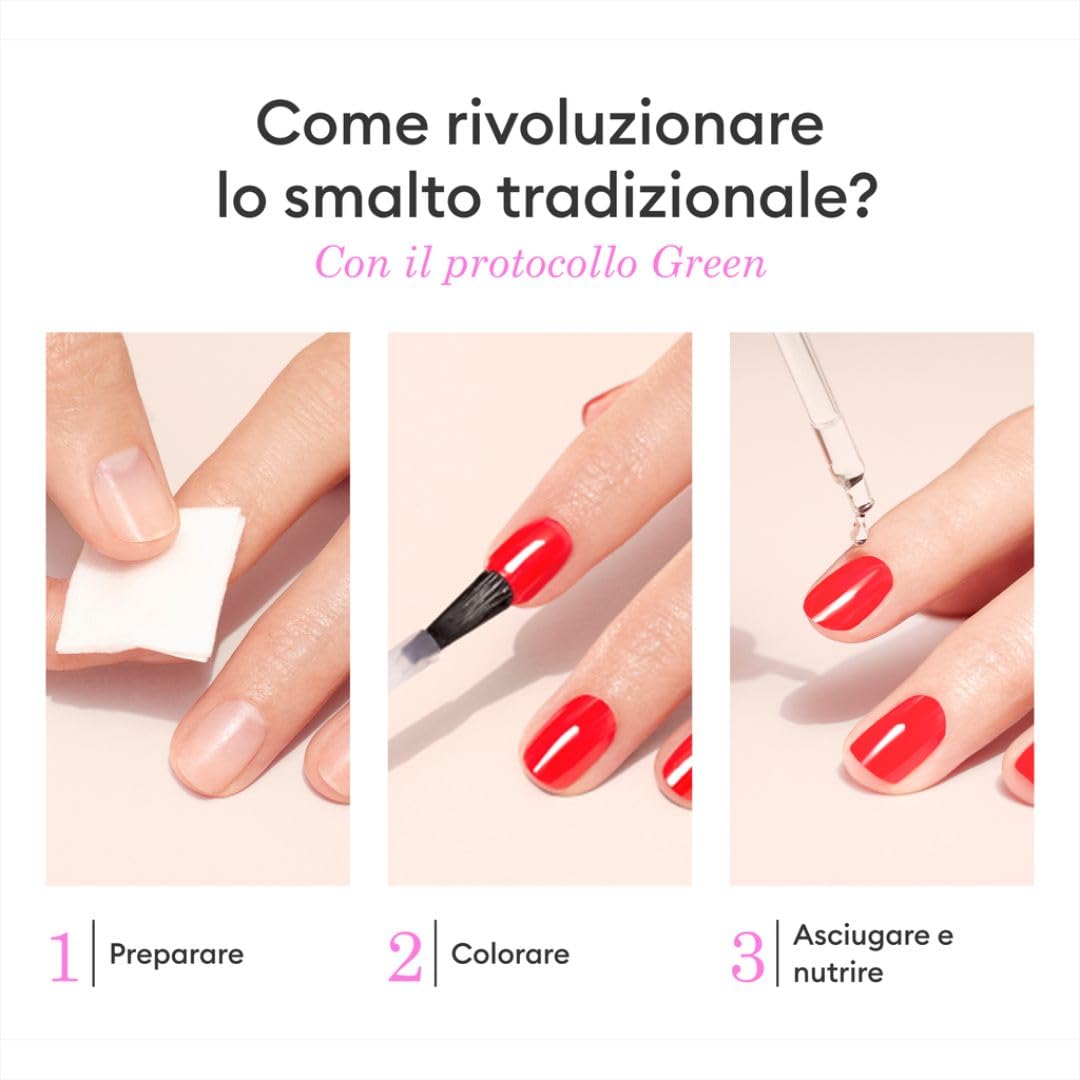 Come rivoluzionare lo smalto tradizionale?
Con il protocollo Green

1 Preparare

2 Colorare

3 Asciugare e nutrire