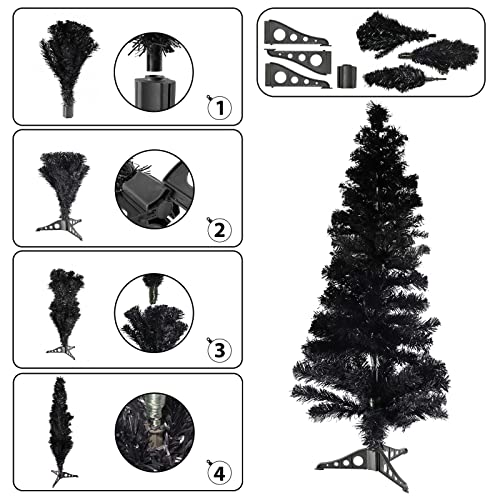 1

2

3

4