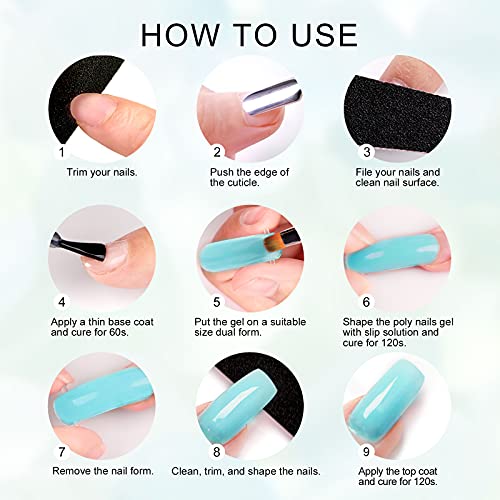 HOW TO USE

1
Trim your nails.

2
Push the edge of the cuticle.

3
File your nails and clean nail surface.

4
Apply a thin base coat and cure for 60s.

5
Put the gel on a suitable size dual form.

6
Shape the poly nails gel with slip solution and cure for 120s.

7
Remove the nail form.

8
Clean, trim, and shape the nails.

9
Apply the top coat and cure for 120s.