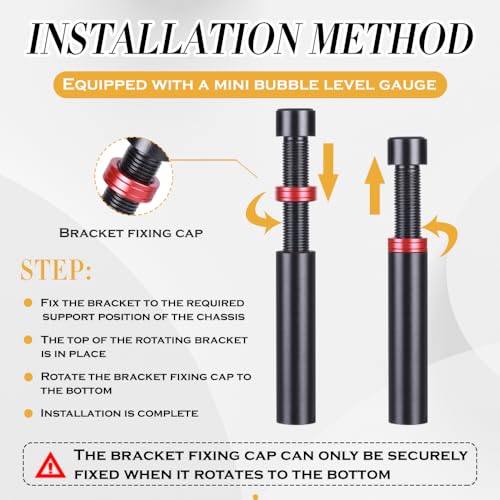 INSTALLATION METHOD

EQUIPPED WITH A MINI BUBBLE LEVEL GAUGE

BRACKET FIXING CAP

STEP:

FIX THE BRACKET TO THE REQUIRED SUPPORT POSITION OF THE CHASSIS

THE TOP OF THE ROTATING BRACKET IS IN PLACE

ROTATE THE BRACKET FIXING CAP TO THE BOTTOM

INSTALLATION IS COMPLETE

THE BRACKET FIXING CAP CAN ONLY BE SECURELY FIXED WHEN IT ROTATES TO THE BOTTOM