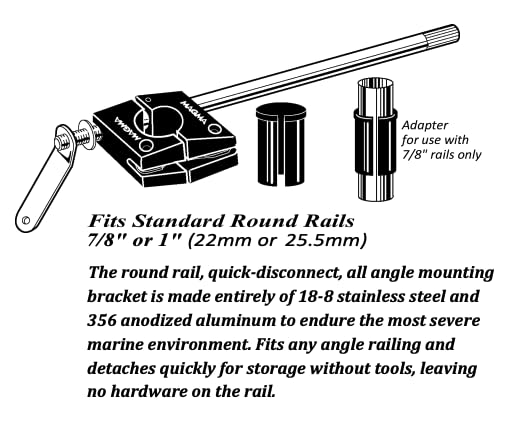 MAGMA

MAGMA

Adapter for use with 7/8" rails only

Fits Standard Round Rails
7/8" or 1" (22mm or 25.5mm)

The round rail, quick-disconnect, all angle mounting bracket is made entirely of 18-8 stainless steel and 356 anodized aluminum to endure the most severe marine environment. Fits any angle railing and detaches quickly for storage without tools, leaving no hardware on the rail.