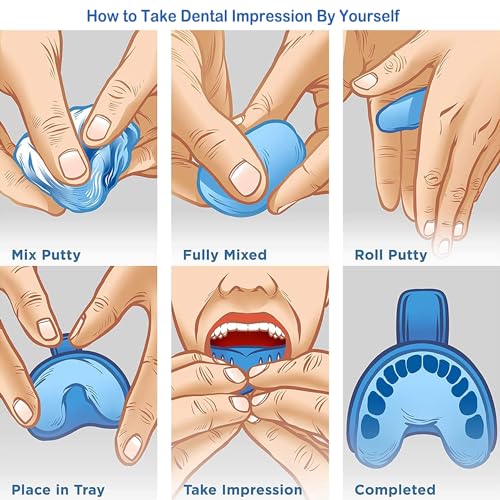 How to Take Dental Impression By Yourself

Mix Putty

Fully Mixed

Roll Putty

Place in Tray

Take Impression

Completed