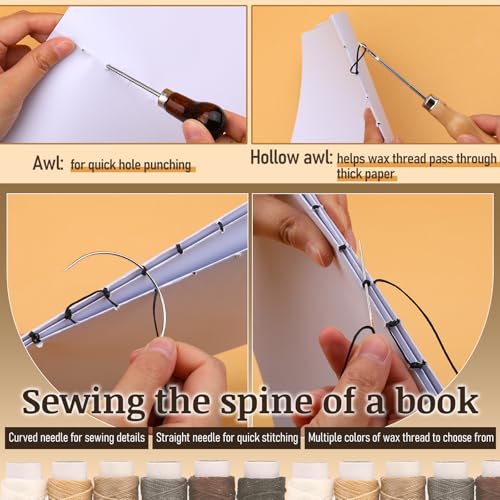 Awl: for quick hole punching

Hollow awl: helps wax thread pass through thick paper

Sewing the spine of a book

Curved needle for sewing details

Straight needle for quick stitching

Multiple colors of wax thread to choose from