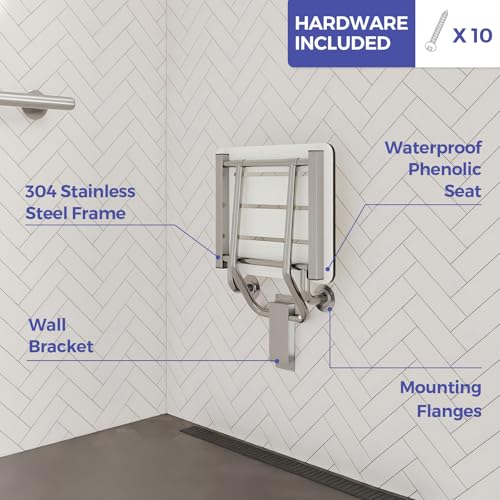 HARDWARE INCLUDED

X 10

Waterproof Phenolic Seat

304 Stainless Steel Frame

Wall Bracket

Mounting Flanges