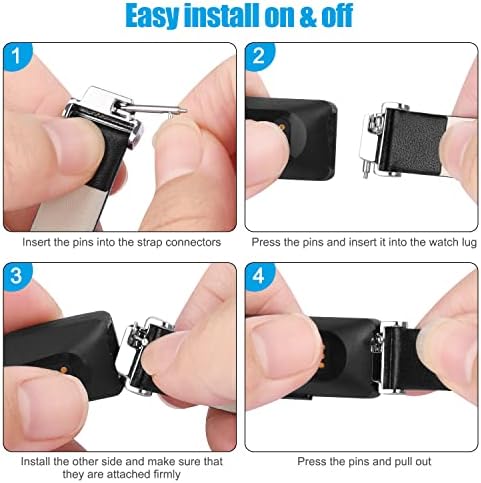 Easy install on & off

1

Insert the pins into the strap connectors

2

Press the pins and insert it into the watch lug

3

Install the other side and make sure that they are attached firmly

4

Press the pins and pull out