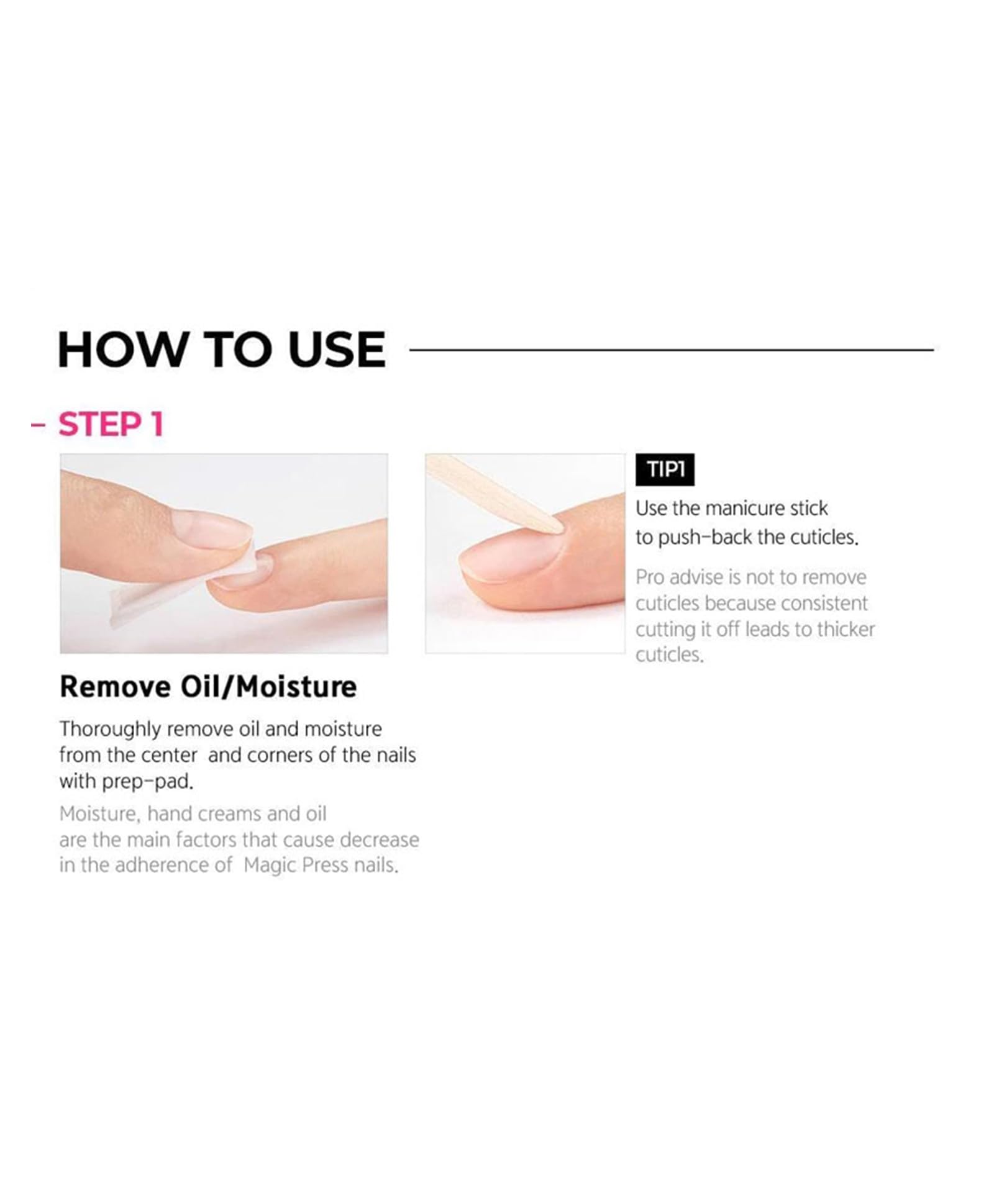 HOW TO USE

- STEP 1

Remove Oil/Moisture

Thoroughly remove oil and moisture from the center and corners of the nails with prep-pad.

Moisture, hand creams and oil are the main factors that cause decrease in the adherence of Magic Press nails.

TIP1

Use the manicure stick to push-back the cuticles.

Pro advise is not to remove cuticles because consistent cutting it off leads to thicker cuticles.