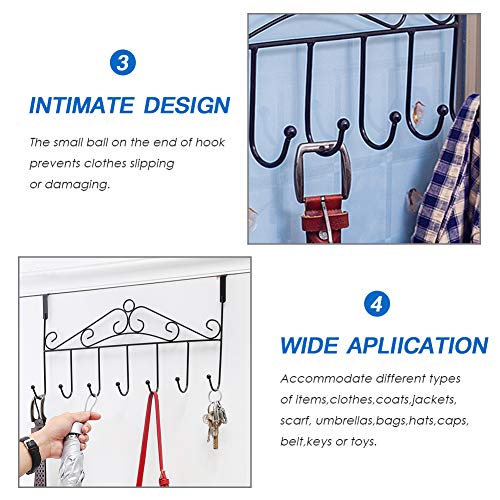 3

INTIMATE DESIGN

The small ball on the end of hook prevents clothes slipping or damaging.

4

WIDE APLIICATION

Accommodate different types of items,clothes,coats,jackets, scarf, umbrellas,bags,hats,caps, belt,keys or toys.