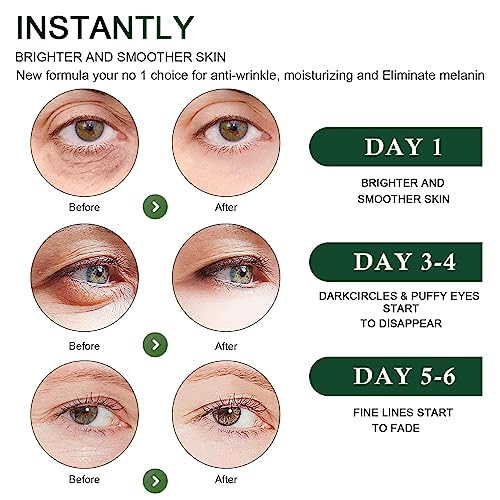 INSTANTLY

BRIGHTER AND SMOOTHER SKIN

New formula your no 1 choice for anti-wrinkle, moisturizing and Eliminate melanin

Before

After

DAY 1

BRIGHTER AND SMOOTHER SKIN

Before

After

DAY 3-4

DARKCIRCLES & PUFFY EYES START TO DISAPPEAR

Before

After

DAY 5-6

FINE LINES START TO FADE