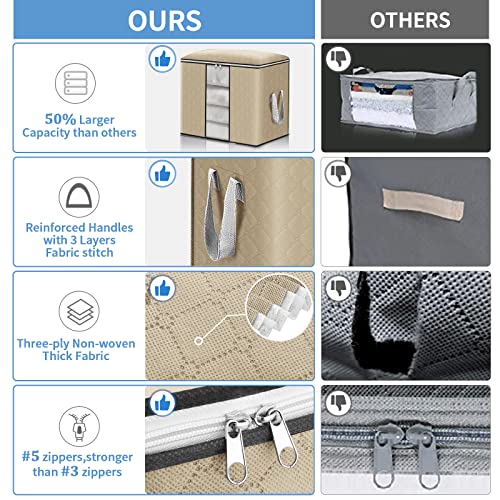 OURS

OTHERS

50% Larger Capacity than others

Reinforced Handles with 3 Layers Fabric stitch

Three-ply Non-woven Thick Fabric

#5 zippers,stronger than #3 zippers