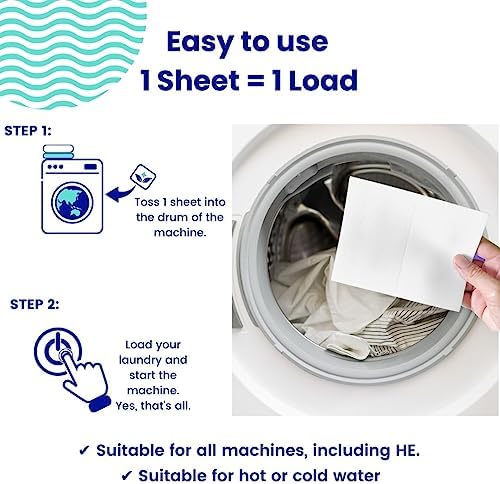 Easy to use
1 Sheet = 1 Load

STEP 1:

Toss 1 sheet into the drum of the machine.

STEP 2:

Load your laundry and start the machine. Yes, that's all.

✓ Suitable for all machines, including HE.
✓ Suitable for hot or cold water