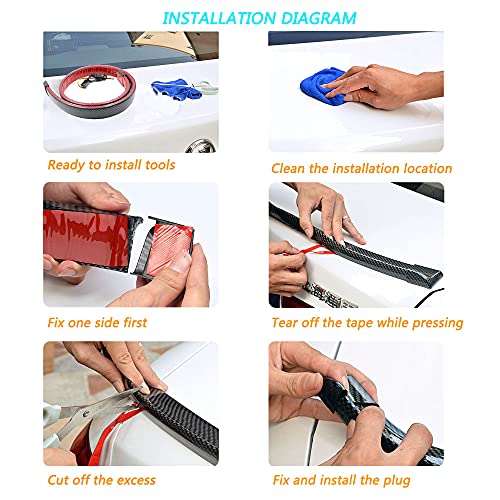 INSTALLATION DIAGRAM

Ready to install tools

Clean the installation location

Fix one side first

Tear off the tape while pressing

Cut off the excess

Fix and install the plug