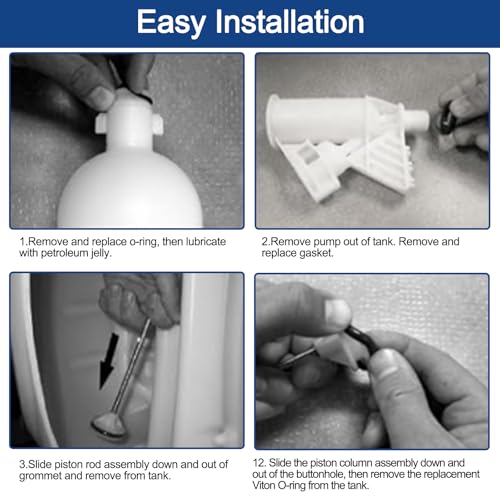 Easy Installation

1.Remove and replace o-ring, then lubricate with petroleum jelly.

2.Remove pump out of tank. Remove and replace gasket.

3.Slide piston rod assembly down and out of grommet and remove from tank.

12. Slide the piston column assembly down and out of the buttonhole, then remove the replacement Viton O-ring from the tank.