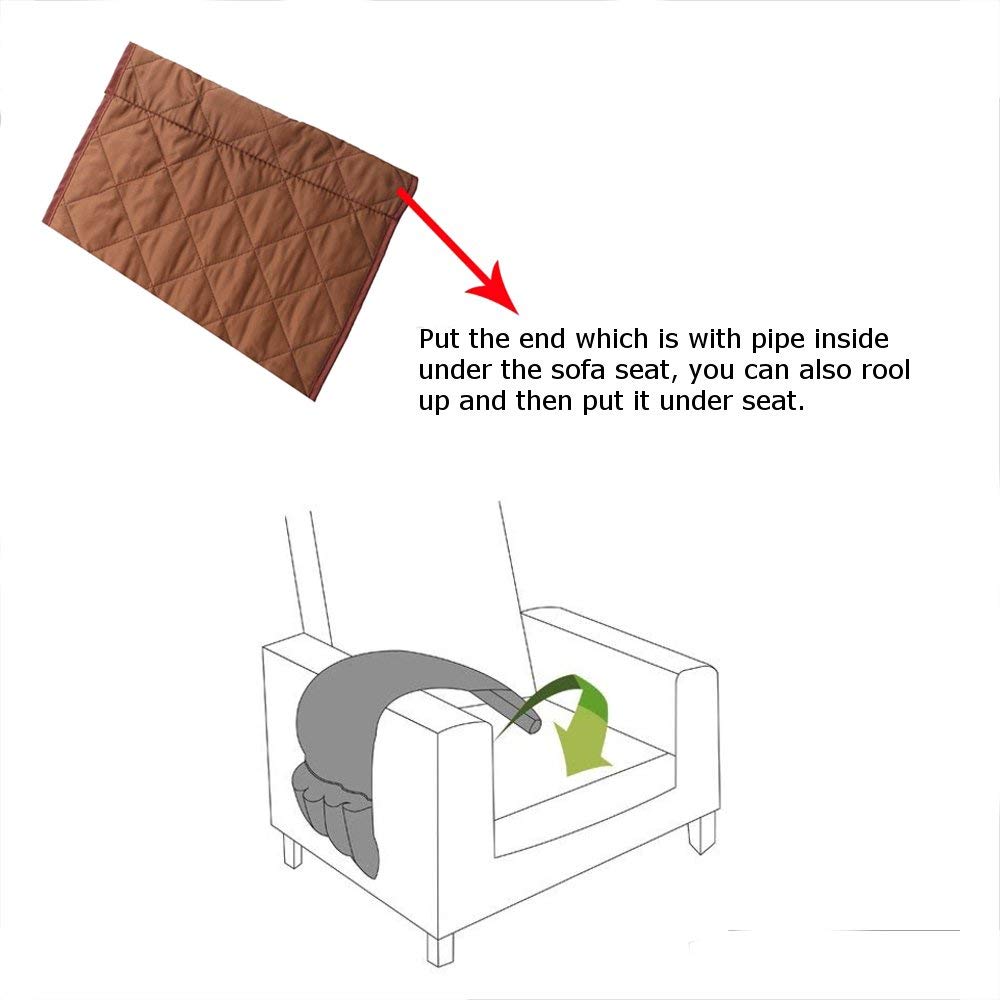 Put the end which is with pipe inside under the sofa seat, you can also rool up and then put it under seat.