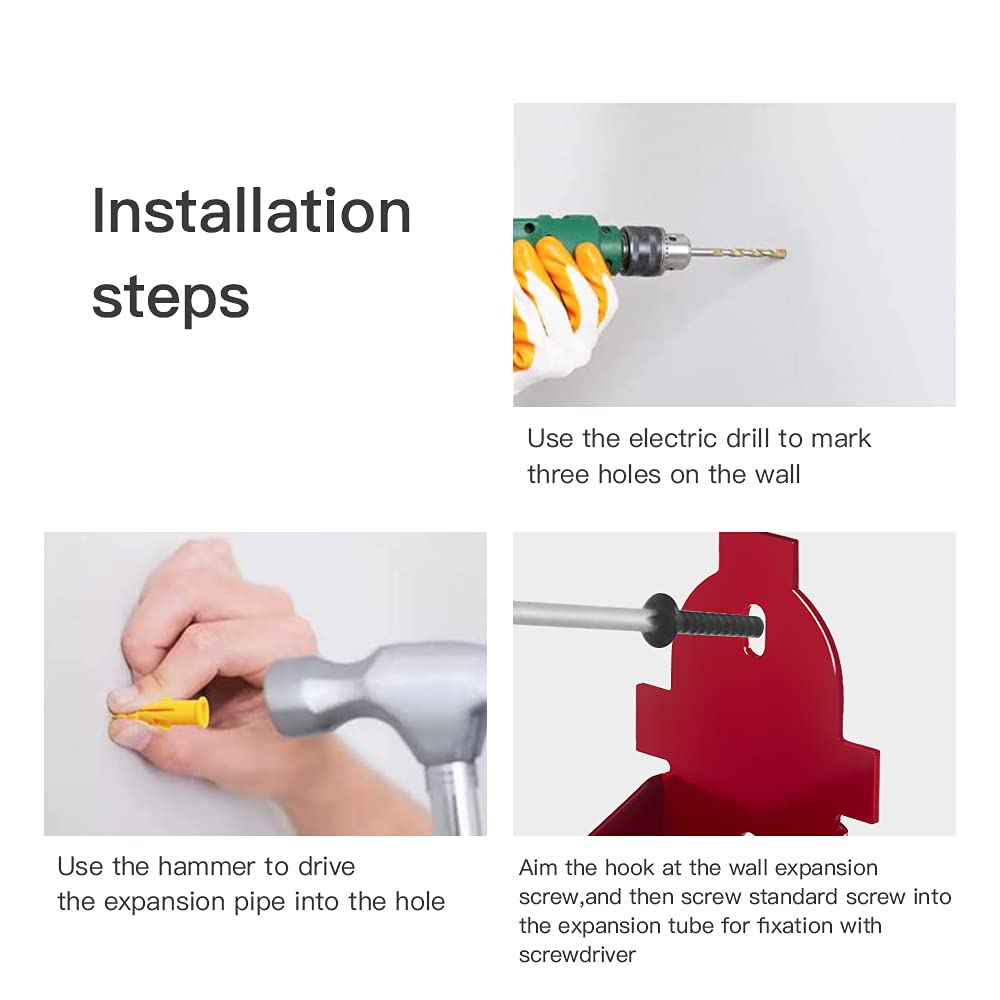 Installation steps

Use the electric drill to mark three holes on the wall

Use the hammer to drive the expansion pipe into the hole

Aim the hook at the wall expansion screw,and then screw standard screw into the expansion tube for fixation with screwdriver