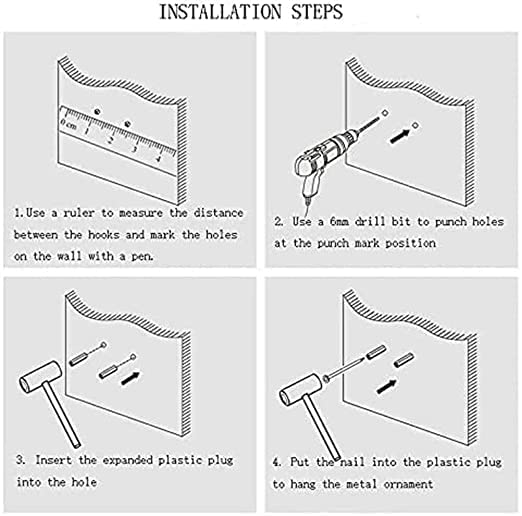 INSTALLATION STEPS

0 cm 1 2 3 4

1.Use a ruler to measure the distance between the hooks and mark the holes on the wall with a pen.

2. Use a 6mm drill bit to punch holes at the punch mark position

3. Insert the expanded plastic plug into the hole

4. Put the nail into the plastic plug to hang the metal ornament