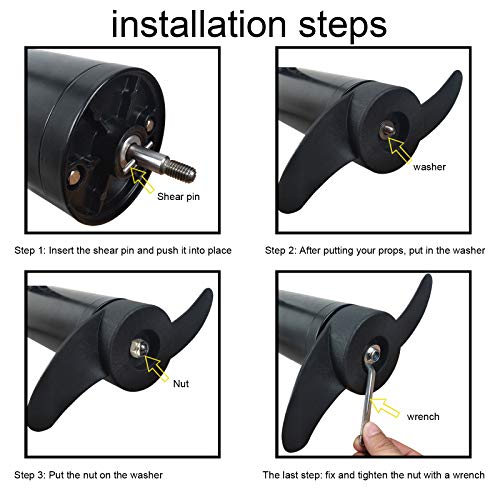 installation steps

Shear pin

Step 1: Insert the shear pin and push it into place

washer

Step 2: After putting your props, put in the washer

Nut

Step 3: Put the nut on the washer

wrench

The last step: fix and tighten the nut with a wrench