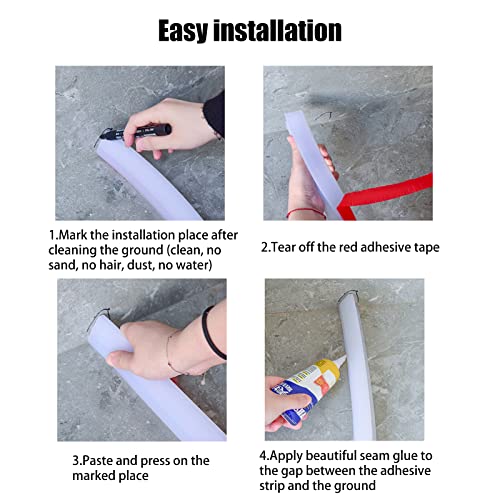 Easy installation

1.Mark the installation place after cleaning the ground (clean, no sand, no hair, dust, no water)

2.Tear off the red adhesive tape

3.Paste and press on the marked place

4.Apply beautiful seam glue to the gap between the adhesive strip and the ground