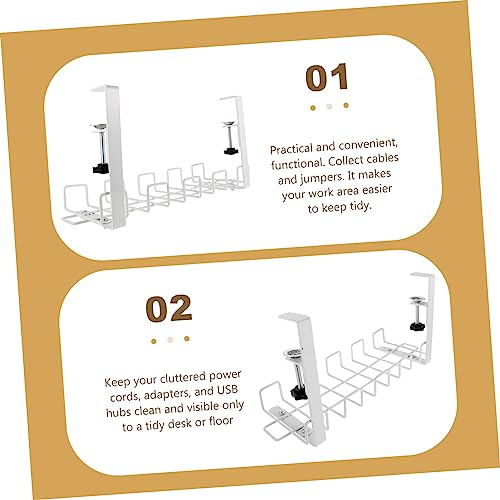 01

Practical and convenient, functional. Collect cables and jumpers. It makes your work area easier to keep tidy.

02

Keep your cluttered power cords, adapters, and USB hubs clean and visible only to a tidy desk or floor