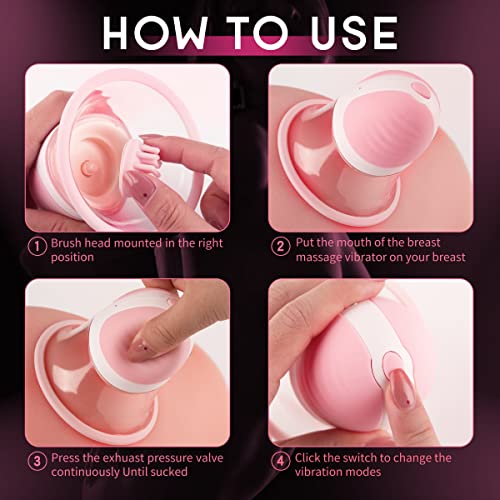 HOW TO USE

1 Brush head mounted in the right position

2 Put the mouth of the breast massage vibrator on your breast

3 Press the exhuast pressure valve continuously Until sucked

4 Click the switch to change the vibration modes