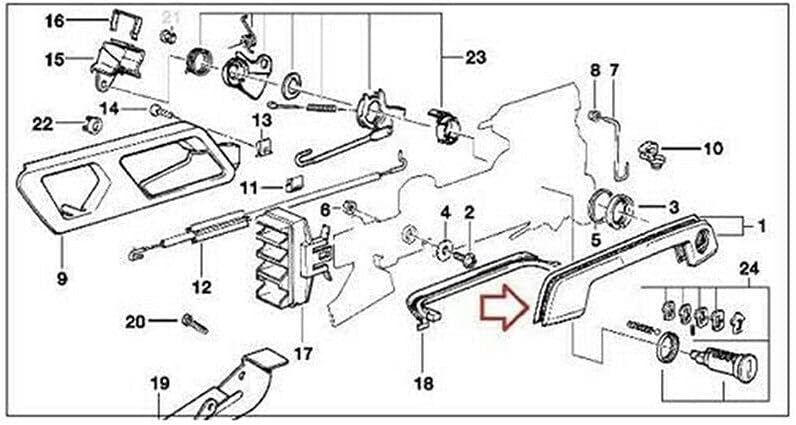 16
21
15
23
14
22
13
8
7
10
11
6
4
2
3
5
1
9
12
24
20
17
18
19