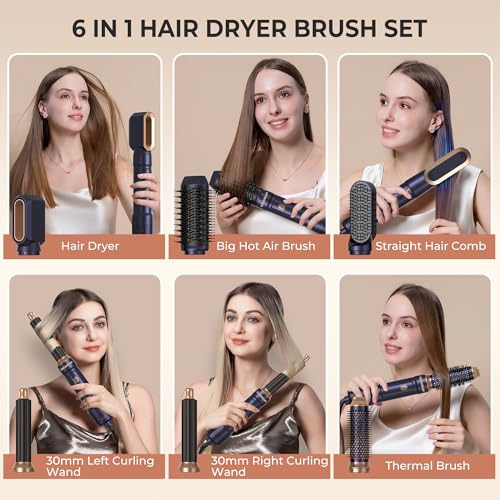 6 IN 1 HAIR DRYER BRUSH SET

Hair Dryer

Big Hot Air Brush

Straight Hair Comb

30mm Left Curling Wand

30mm Right Curling Wand

Thermal Brush