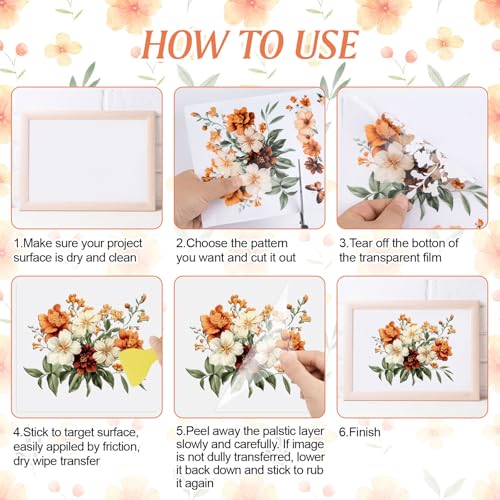 HOW TO USE

1.Make sure your project surface is dry and clean

2.Choose the pattern you want and cut it out

3.Tear off the botton of the transparent film

4.Stick to target surface, easily appiled by friction, dry wipe transfer

5.Peel away the palstic layer slowly and carefully. If image is not dully transferred, lower it back down and stick to rub it again

6.Finish