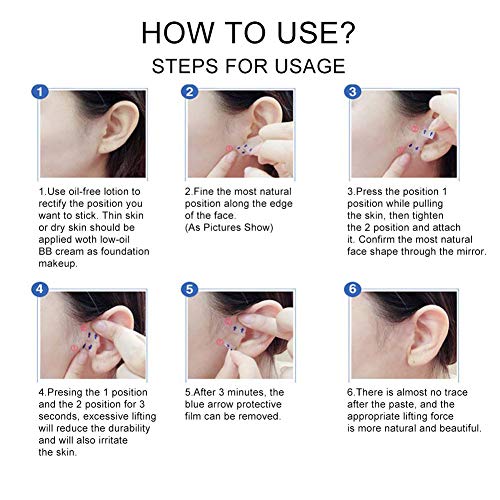 HOW TO USE?
STEPS FOR USAGE

1

1.Use oil-free lotion to rectify the position you want to stick. Thin skin or dry skin should be applied woth low-oil BB cream as foundation makeup.

2

2.Fine the most natural position along the edge of the face.
(As Pictures Show)

3

3.Press the position 1 position while pulling the skin, then tighten the 2 position and attach it. Confirm the most natural face shape through the mirror.

4

4.Presing the 1 position and the 2 position for 3 seconds, excessive lifting will reduce the durability and will also irritate the skin.

5

5.After 3 minutes, the blue arrow protective film can be removed.

6

6.There is almost no trace after the paste, and the appropriate lifting force is more natural and beautiful.