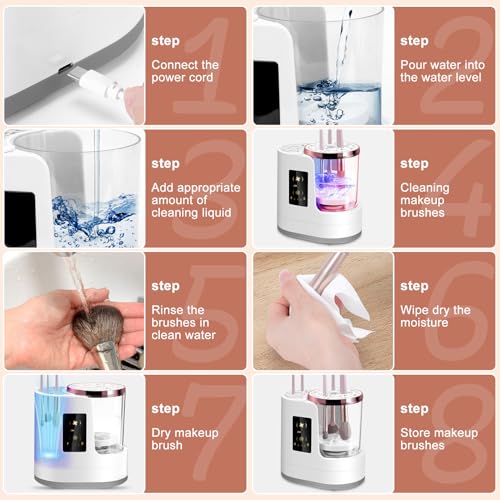 step 1
Connect the power cord

step 2
Pour water into the water level

step 3
Add appropriate amount of cleaning liquid

step 4
Cleaning makeup brushes

step 5
Rinse the brushes in clean water

step 6
Wipe dry the moisture

step 7
Dry makeup brush

step 8
Store makeup brushes