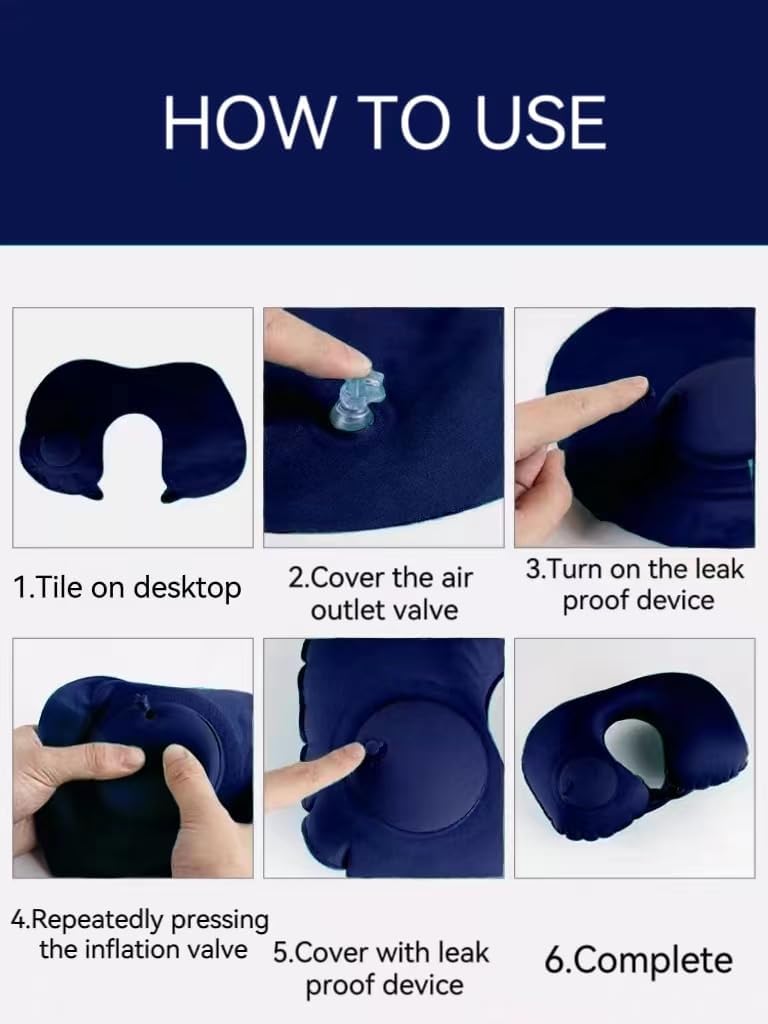 HOW TO USE

1.Tile on desktop

2.Cover the air outlet valve

3.Turn on the leak proof device

4.Repeatedly pressing the inflation valve

5.Cover with leak proof device

6.Complete