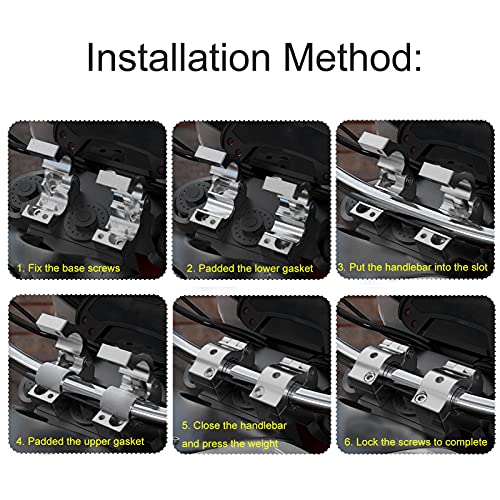 Installation Method:

1. Fix the base screws

2. Padded the lower gasket

3. Put the handlebar into the slot

4. Padded the upper gasket

5. Close the handlebar and press the weight

6. Lock the screws to complete