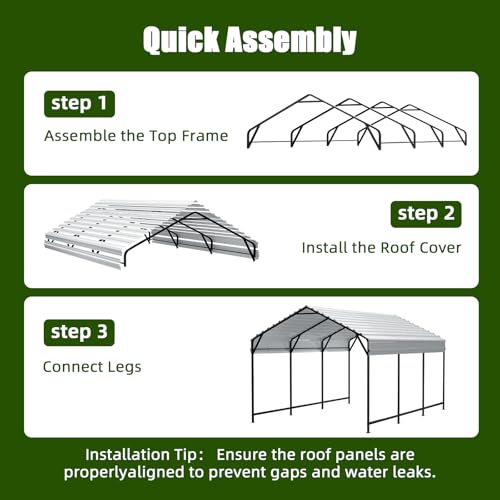 Quick Assembly

step 1

Assemble the Top Frame

step 2

Install the Roof Cover

step 3

Connect Legs

Installation Tip： Ensure the roof panels are properlyaligned to prevent gaps and water leaks.