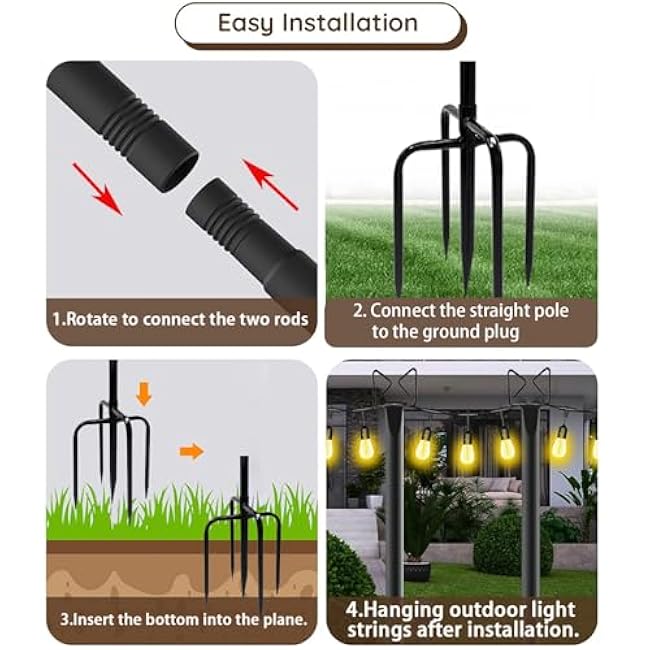 Easy Installation

1.Rotate to connect the two rods

2. Connect the straight pole to the ground plug

3.Insert the bottom into the plane.

4.Hanging outdoor light strings after installation.