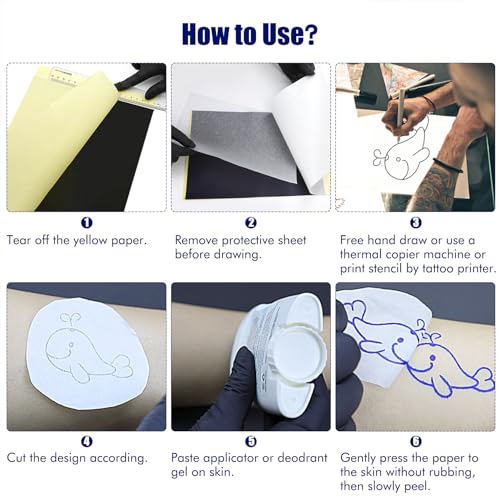 How to Use?

1
Tear off the yellow paper.

2
Remove protective sheet before drawing.

3
Free hand draw or use a thermal copier machine or print stencil by tattoo printer.

4
Cut the design according.

5
Paste applicator or deodrant gel on skin.

6
Gently press the paper to the skin without rubbing, then slowly peel.