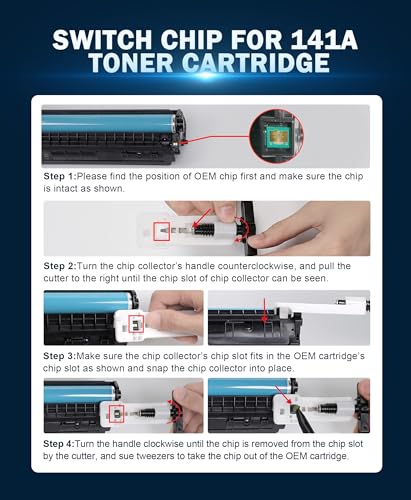 SWITCH CHIP FOR 141A TONER CARTRIDGE

Step 1:Please find the position of OEM chip first and make sure the chip is intact as shown.

Step 2:Turn the chip collector's handle counterclockwise, and pull the cutter to the right until the chip slot of chip collector can be seen.

Step 3:Make sure the chip collector's chip slot fits in the OEM cartridge's chip slot as shown and snap the chip collector into place.

Step 4:Turn the handle clockwise until the chip is removed from the chip slot by the cutter, and sue tweezers to take the chip out of the OEM cartridge.