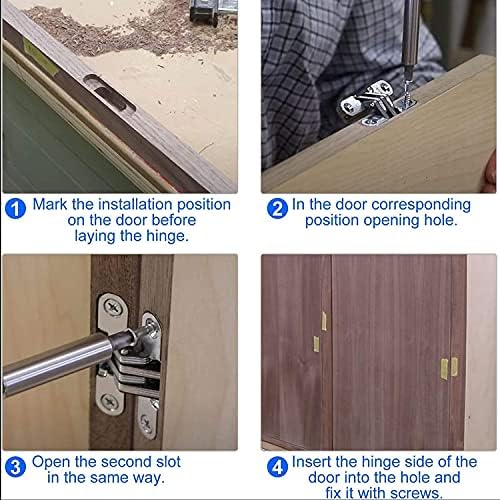 1 Mark the installation position on the door before laying the hinge.

2 In the door corresponding position opening hole.

3 Open the second slot in the same way.

4 Insert the hinge side of the door into the hole and fix it with screws.