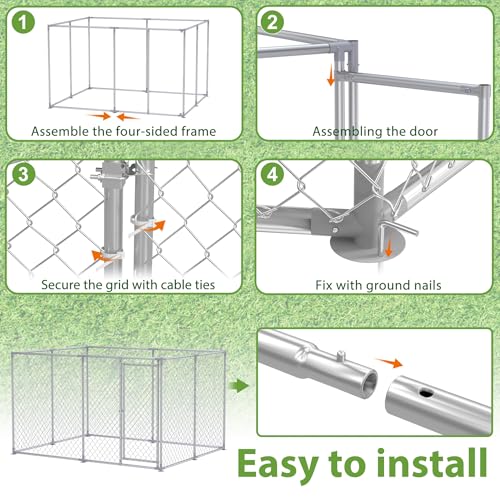 1
Assemble the four-sided frame

2
Assembling the door

3
Secure the grid with cable ties

4
Fix with ground nails

Easy to install