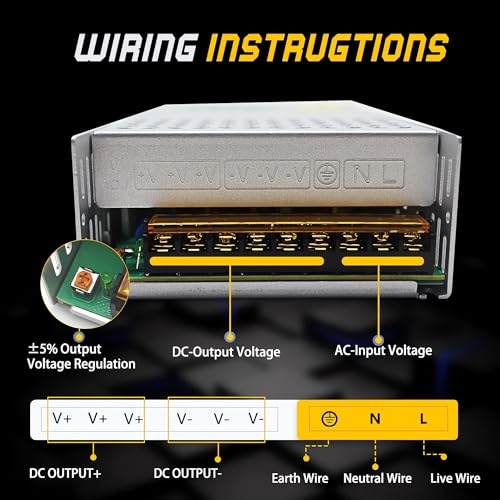 WIRING INSTRUGTIONS

+V +V +V -V -V -V ⏚ N L

±5% Output Voltage Regulation

DC-Output Voltage

AC-Input Voltage

V+ V+ V+ V- V- V- ⏚ N L

DC OUTPUT+

DC OUTPUT-

Earth Wire

Neutral Wire

Live Wire