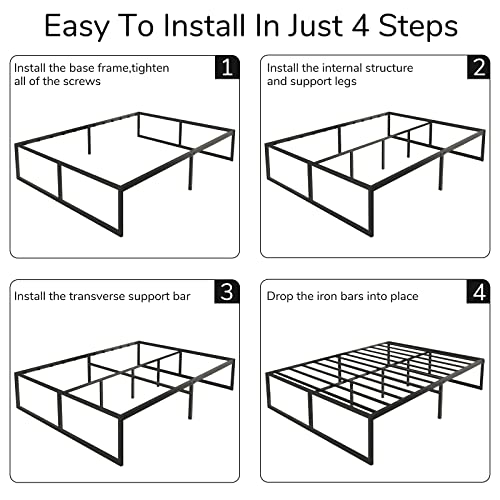 Easy To Install In Just 4 Steps

Install the base frame,tighten all of the screws

1

Install the internal structure and support legs

2

Install the transverse support bar

3

Drop the iron bars into place

4