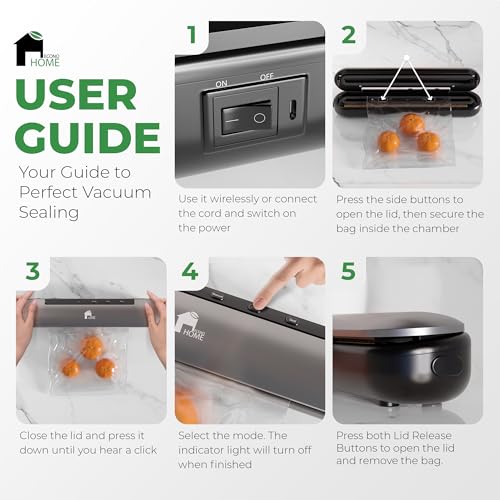 ECONO HOME

USER GUIDE

Your Guide to Perfect Vacuum Sealing

1

ON OFF

Use it wirelessly or connect the cord and switch on the power

2

Press the side buttons to open the lid, then secure the bag inside the chamber

3

Close the lid and press it down until you hear a click

4

ECONO HOME

Select the mode. The indicator light will turn off when finished

5

Press both Lid Release Buttons to open the lid and remove the bag.