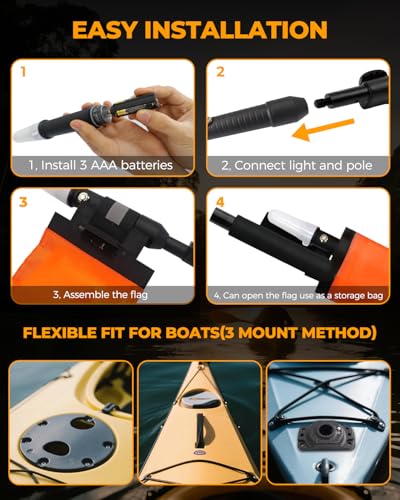 EASY INSTALLATION

1

1. Install 3 AAA batteries

2

2. Connect light and pole

3

3. Assemble the flag

4

4. Can open the flag use as a storage bag

FLEXIBLE FIT FOR BOATS(3 MOUNT METHOD)