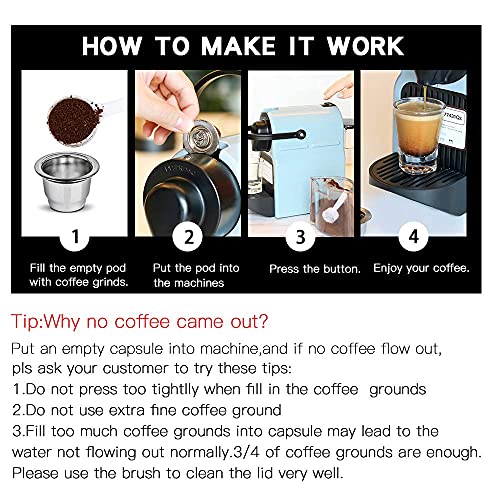 HOW TO MAKE IT WORK

1
Fill the empty pod with coffee grinds.

2
Put the pod into the machines

3
Press the button.

4
Enjoy your coffee.

Tip:Why no coffee came out?

Put an empty capsule into machine,and if no coffee flow out, pls ask your customer to try these tips:
1.Do not press too tightlly when fill in the coffee grounds
2.Do not use extra fine coffee ground
3.Fill too much coffee grounds into capsule may lead to the water not flowing out normally.3/4 of coffee grounds are enough. Please use the brush to clean the lid very well.