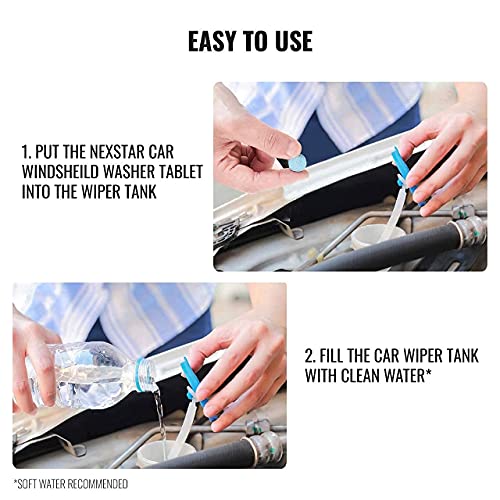 EASY TO USE

1. PUT THE NEXSTAR CAR WINDSHEILD WASHER TABLET INTO THE WIPER TANK

2. FILL THE CAR WIPER TANK WITH CLEAN WATER*

*SOFT WATER RECOMMENDED