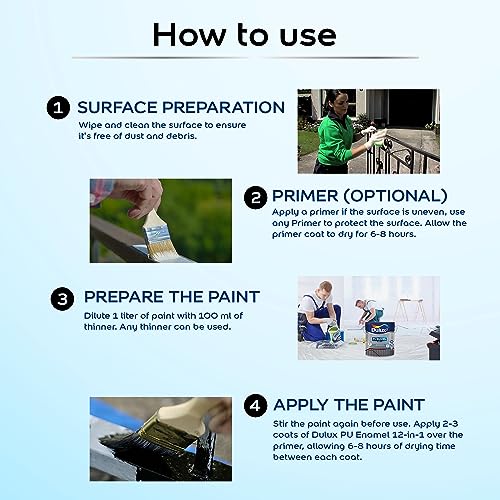 How to use

1 SURFACE PREPARATION
Wipe and clean the surface to ensure it's free of dust and debris.

2 PRIMER (OPTIONAL)
Apply a primer if the surface is uneven, use any Primer to protect the surface. Allow the primer coat to dry for 6-8 hours.

3 PREPARE THE PAINT
Dilute 1 liter of paint with 100 ml of thinner. Any thinner can be used.

Dulux

4 APPLY THE PAINT
Stir the paint again before use. Apply 2-3 coats of Dulux PU Enamel 12-in-1 over the primer, allowing 6-8 hours of drying time between each coat.