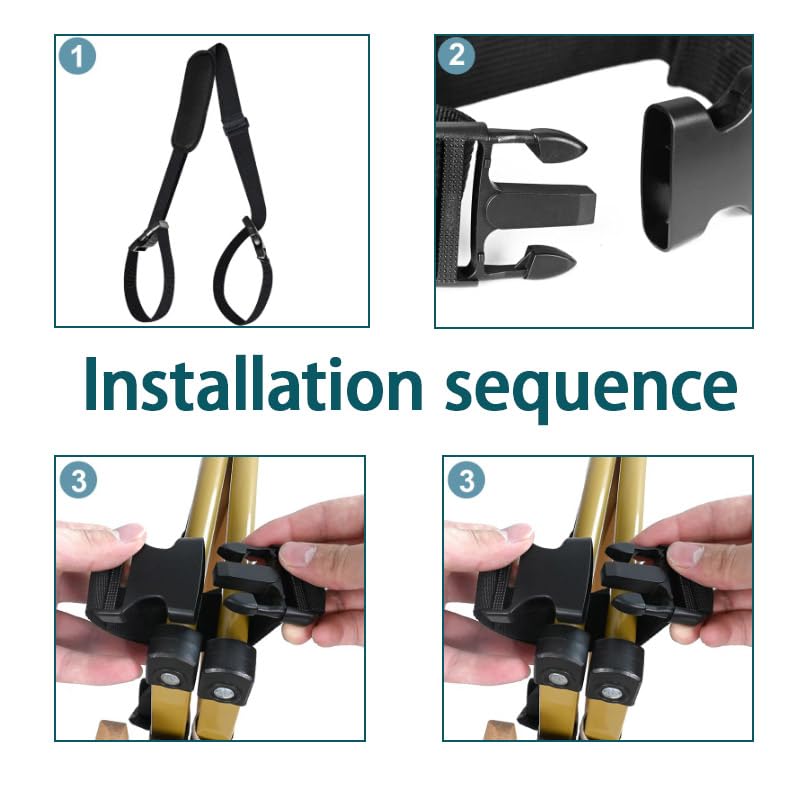 1

2

Installation sequence

3

3